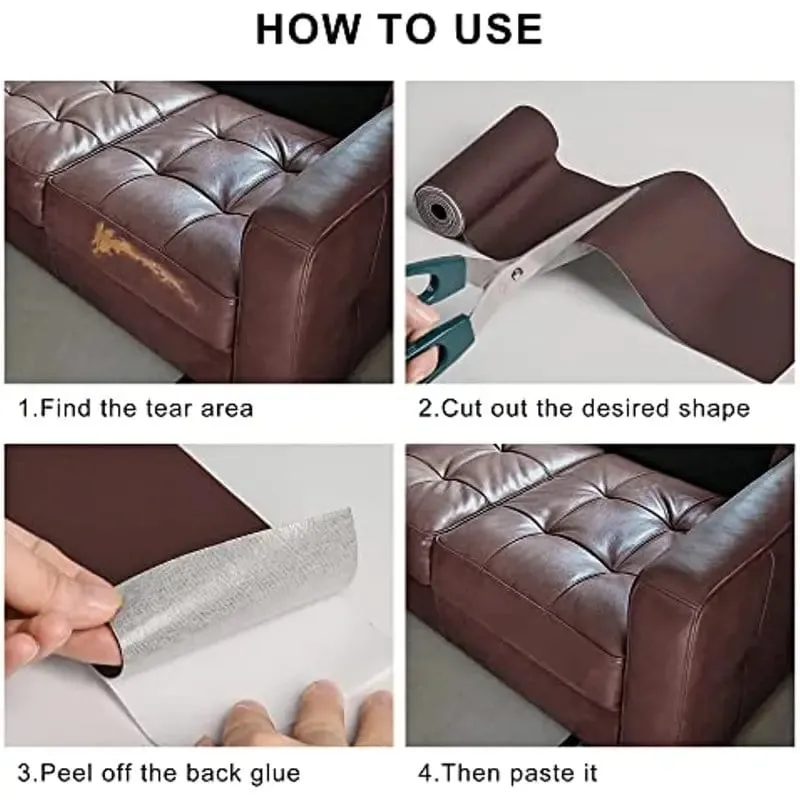 HOW TO USE

1.Find the tear area

2.Cut out the desired shape

3.Peel off the back glue

4.Then paste it